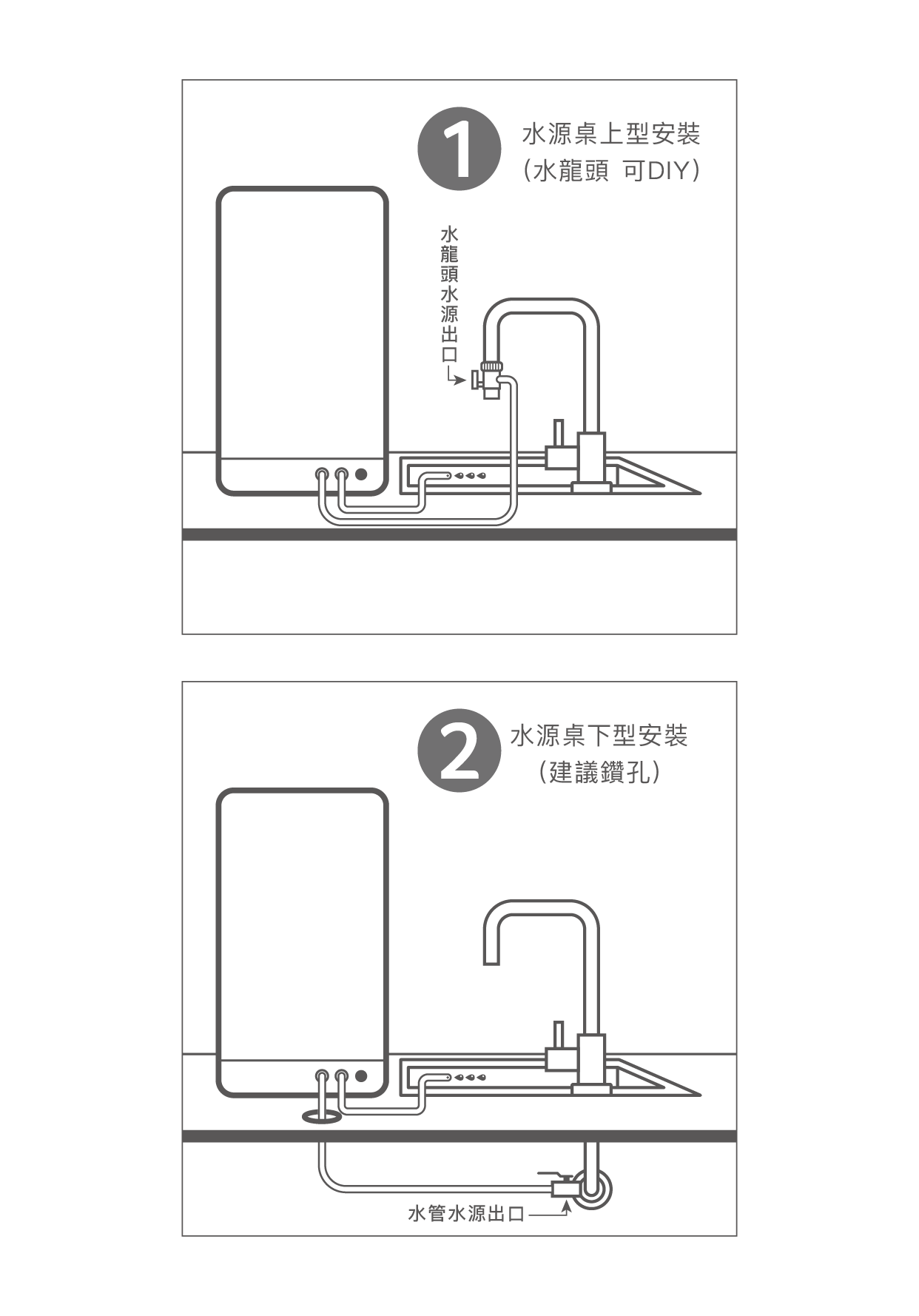 1 水源桌上型安裝
(水龍頭 可DIY)

水龍頭水源出口

2 水源桌下型安裝
(建議鑽孔)

水管水源出口